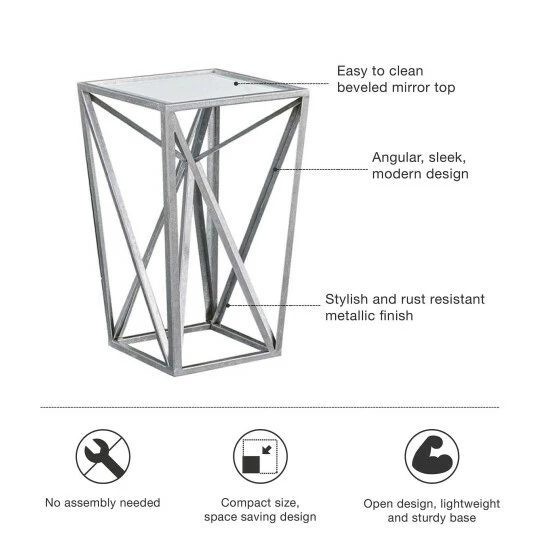 Easy to clean
beveled mirror top

Angular, sleek,
modern design

Stylish and rust resistant
metallic finish

No assembly needed

Compact size,
space saving design

Open design, lightweight
and sturdy base