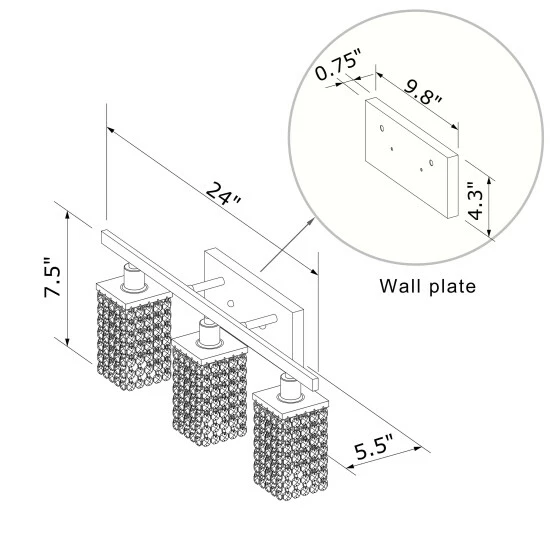 0.75"
9.8"
4.3"
Wall plate
24"
7.5"
5.5"